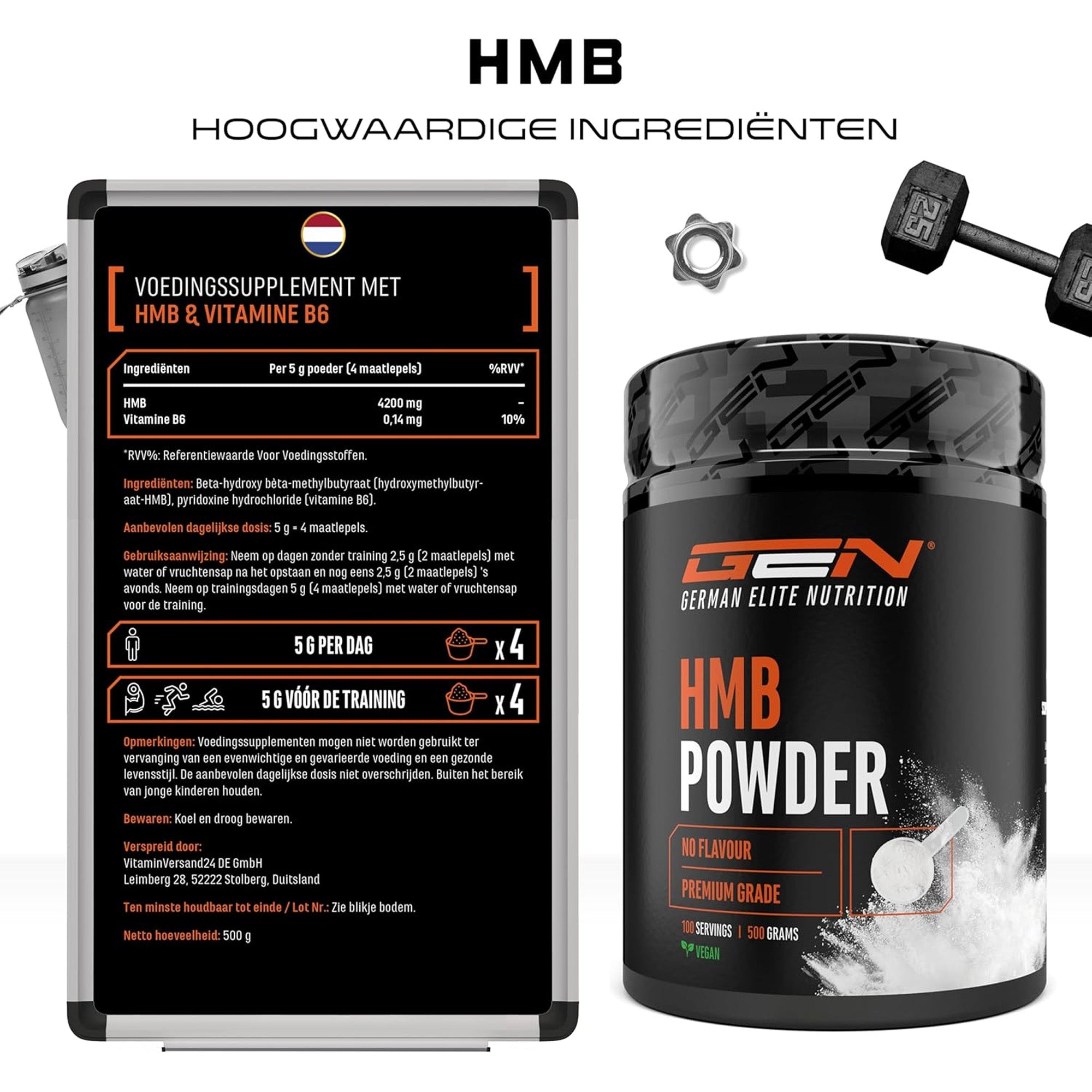 HMB

HOOGWAARDIGE INGREDIËNTEN

VOEDINGSSUPPLEMENT MET
HMB & VITAMINE B6

| Ingrediënten | Per 5 g poeder (4 maatlepels) | %RVV* |
|---|---|---|
| HMB | 4200 mg | - |
| Vitamine B6 | 0,14 mg | 10% |

*RVV%: Referentiewaarde Voor Voedingsstoffen.

Ingrediënten: Beta-hydroxy bèta-methylbutyraat (hydroxymethylbutyraat-HMB), pyridoxine hydrochloride (vitamine B6).

Aanbevolen dagelijkse dosis: 5 g = 4 maatlepels.

Gebruiksaanwijzing: Neem op dagen zonder training 2,5 g (2 maatlepels) met water of vruchtensap na het opstaan en nog eens 2,5 g (2 maatlepels) 's avonds. Neem op trainingsdagen 5 g (4 maatlepels) met water of vruchtensap voor de training.

5 G PER DAG x 4

5 G VÓÓR DE TRAINING x 4

Opmerkingen: Voedingssupplementen mogen niet worden gebruikt ter vervanging van een evenwichtige en gevarieerde voeding en een gezonde levensstijl. De aanbevolen dagelijkse dosis niet overschrijden. Buiten het bereik van jonge kinderen houden.

Bewaren: Koel en droog bewaren.

Verspreid door:
VitaminVersand24 DE GmbH
Leimberg 28, 52222 Stolberg, Duitsland

Ten minste houdbaar tot einde / Lot Nr.: Zie blikje bodem.

Netto hoeveelheid: 500 g

25

GEN®
GERMAN ELITE NUTRITION

HMB
POWDER

NO FLAVOUR
PREMIUM GRADE

100 SERVINGS | 500 GRAMS
VEGAN